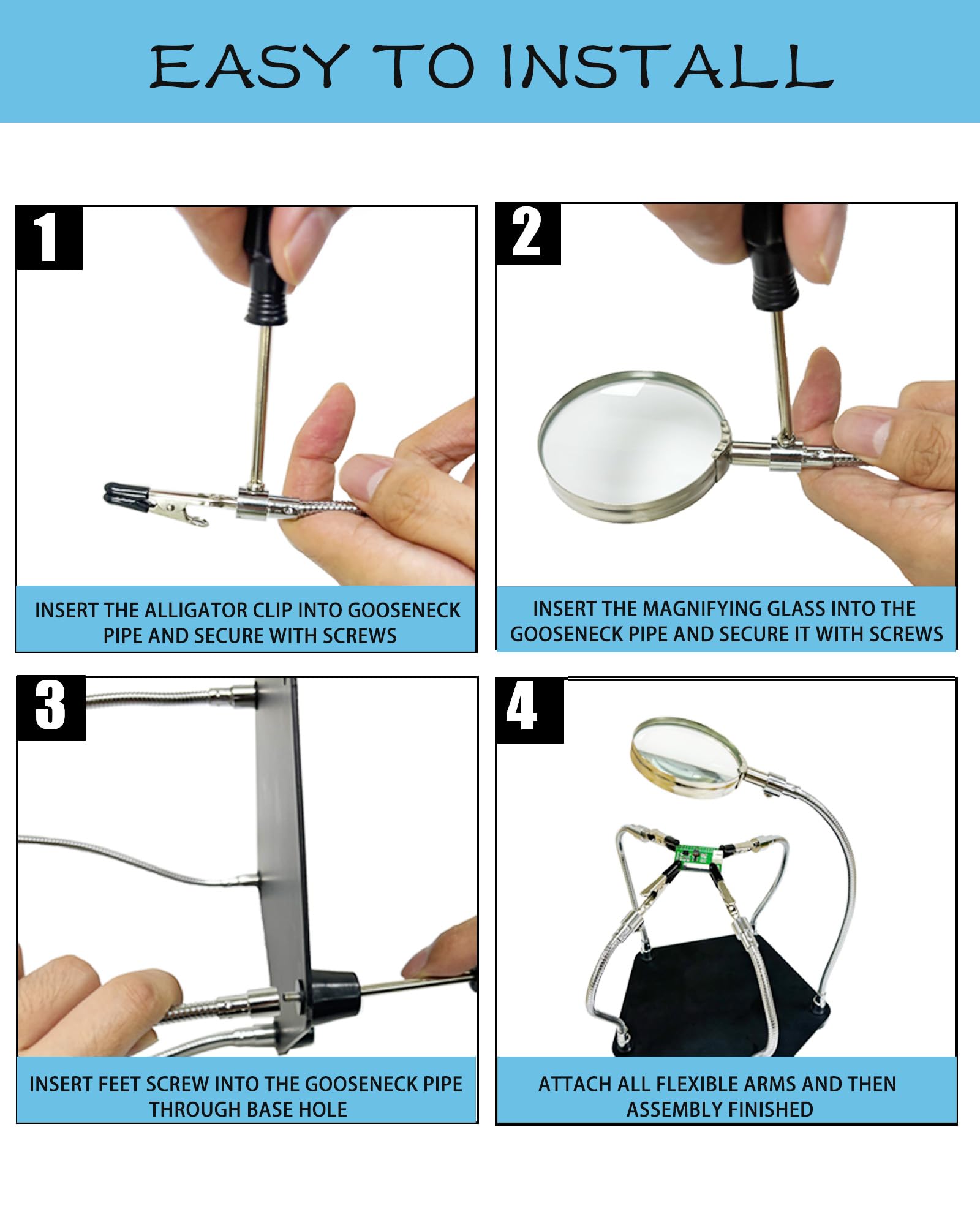 EASY TO INSTALL

1

INSERT THE ALLIGATOR CLIP INTO GOOSENECK PIPE AND SECURE WITH SCREWS

2

INSERT THE MAGNIFYING GLASS INTO THE GOOSENECK PIPE AND SECURE IT WITH SCREWS

3

INSERT FEET SCREW INTO THE GOOSENECK PIPE THROUGH BASE HOLE

4

ATTACH ALL FLEXIBLE ARMS AND THEN ASSEMBLY FINISHED